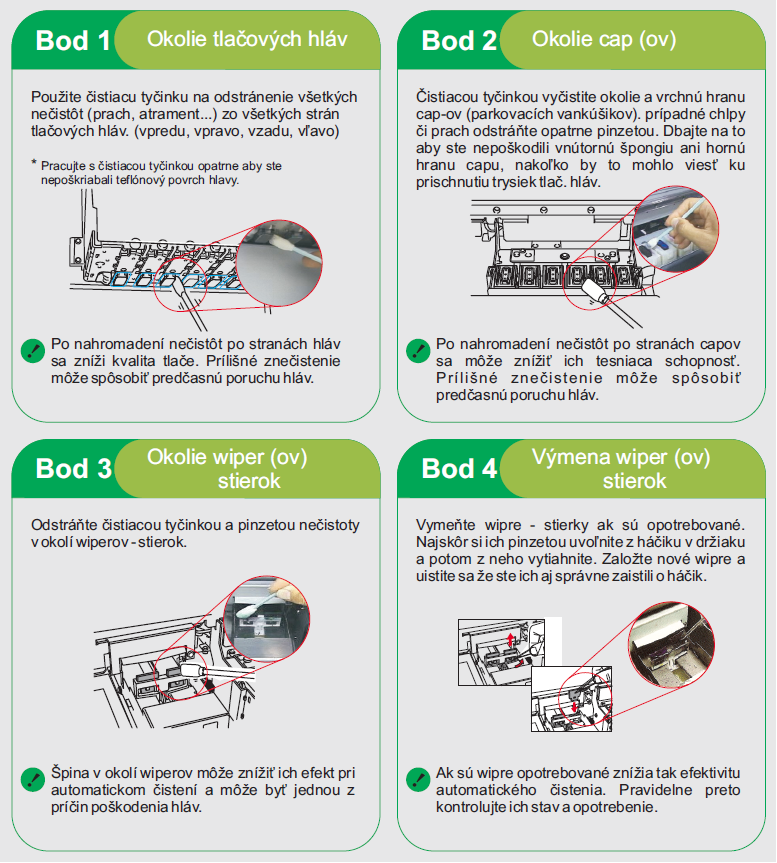 Bod 1 Okolie tlačových hláv

Použite čistiacu tyčinku na odstránenie všetkých nečistôt (prach, atrament...) zo všetkých strán tlačových hláv. (vpredu, vpravo, vzadu, vľavo)

* Pracujte s čistiacou tyčinkou opatrne aby ste nepoškriabali teflónový povrch hlavy.

Po nahromadení nečistôt po stranách hláv sa zníži kvalita tlače. Prílišné znečistenie môže spôsobiť predčasnú poruchu hláv.

Bod 2 Okolie cap (ov)

Čistiacou tyčinkou vyčistite okolie a vrchnú hranu cap-ov (parkovacích vankúšikov). prípadné chlpy či prach odstráňte opatrne pinzetou. Dbajte na to aby ste nepoškodili vnútornú špongiu ani hornú hranu capu, nakoľko by to mohlo viesť ku prischnutiu trysiek tlač. hláv.

Po nahromadení nečistôt po stranách capov sa môže znížiť ich tesniaca schopnosť. Prílišné znečistenie môže spôsobiť predčasnú poruchu hláv.

Bod 3 Okolie wiper (ov) stierok

Odstráňte čistiacou tyčinkou a pinzetou nečistoty v okolí wiperov - stierok.

Špina v okolí wiperov môže znížiť ich efekt pri automatickom čistení a môže byť jednou z príčin poškodenia hláv.

Bod 4 Výmena wiper (ov) stierok

Vymeňte wipre - stierky ak sú opotrebované. Najskôr si ich pinzetou uvoľnite z háčiku v držiaku a potom z neho vytiahnite. Založte nové wipre a uistite sa že ste ich aj správne zaistili o háčik.

Ak sú wipre opotrebované znížia tak efektivitu automatického čistenia. Pravidelne preto kontrolujte ich stav a opotrebenie.